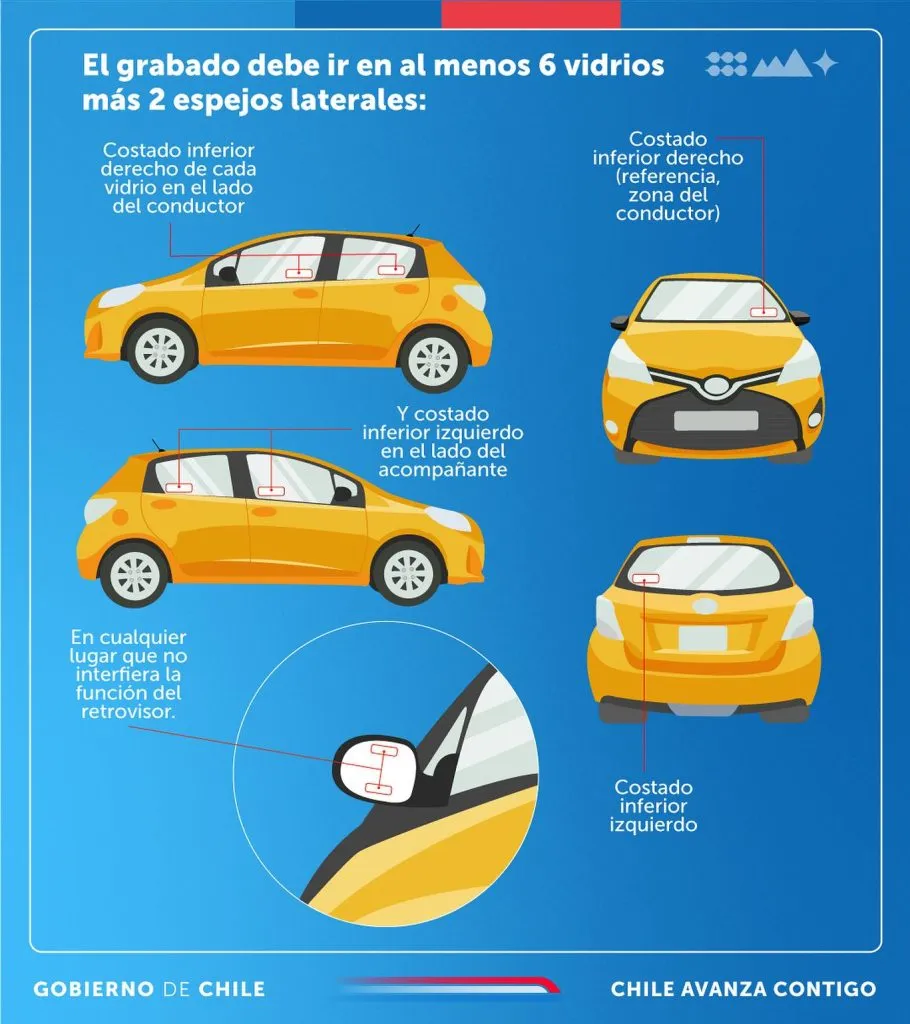 El grabado debe ir en al menos 6 vidrios más 2 espejos laterales:

Costado inferior derecho de cada vidrio en el lado del conductor

Costado inferior derecho (referencia, zona del conductor)

Y costado inferior izquierdo en el lado del acompañante

En cualquier lugar que no interfiera la función del retrovisor.

Costado inferior izquierdo

GOBIERNO DE CHILE

CHILE AVANZA CONTIGO